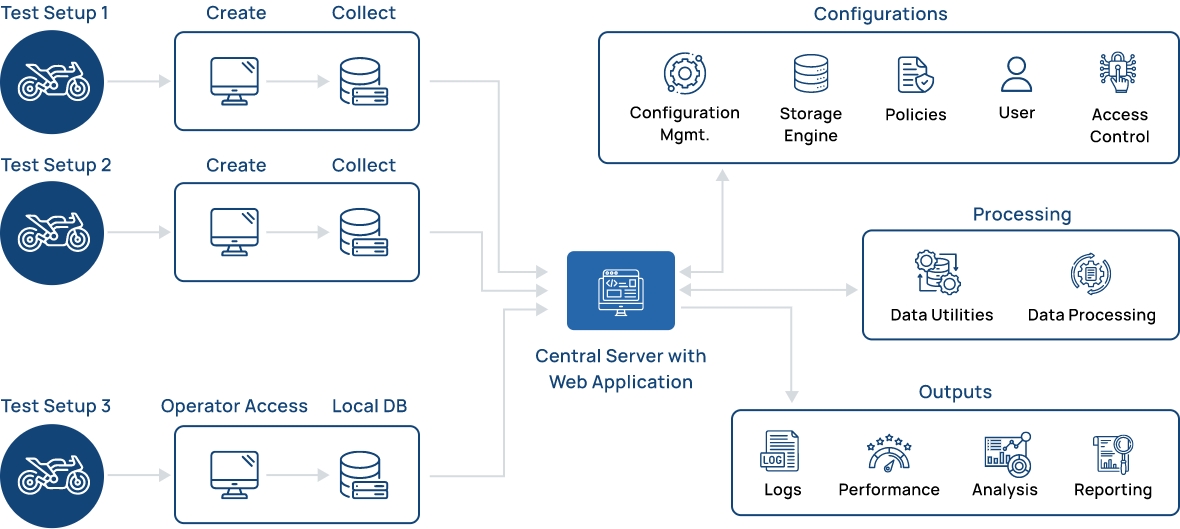 Test Setup 1

Create

Collect

Test Setup 2

Create

Collect

Test Setup 3

Operator Access

Local DB

Central Server with Web Application

Configurations

Configuration Mgmt.

Storage Engine

Policies

User

Access Control

Processing

Data Utilities

Data Processing

Outputs

LOG

Logs

Performance

Analysis

Reporting